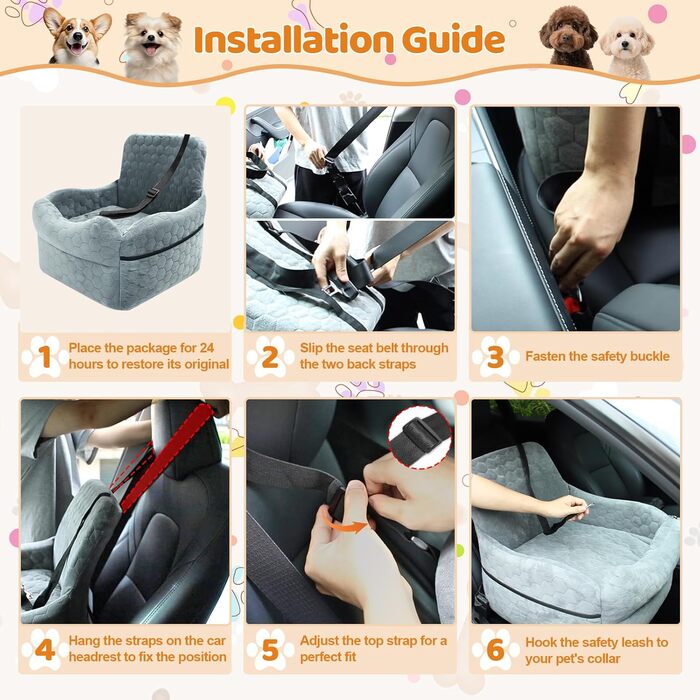 Installation Guide

1 Place the package for 24 hours to restore its original

2 Slip the seat belt through the two back straps

3 Fasten the safety buckle

4 Hang the straps on the car headrest to fix the position

5 Adjust the top strap for a perfect fit

6 Hook the safety leash to your pet's collar