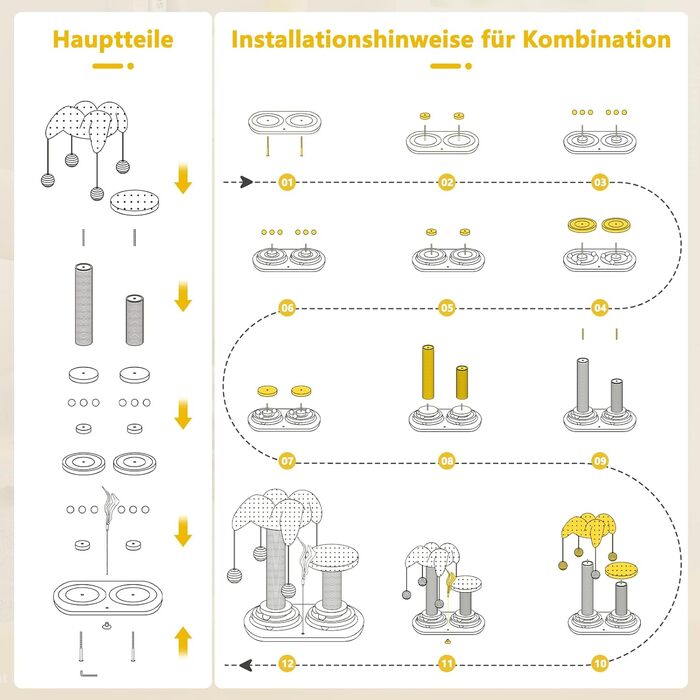 Hauptteile

Installationshinweise für Kombination

01
02
03
06
05
04
07
08
09
12
11
10