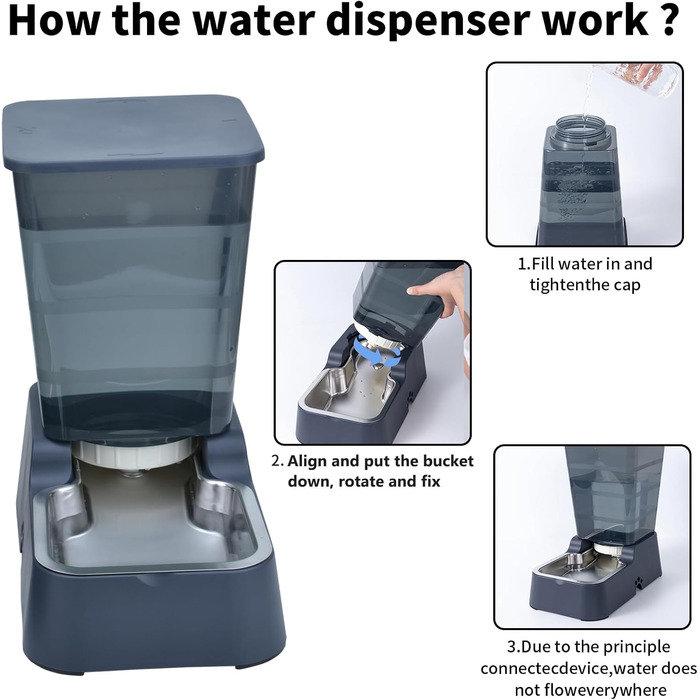 How the water dispenser work ?

1.Fill water in and tightenthe cap

2. Align and put the bucket down, rotate and fix

3.Due to the principle connectecdevice,water does not floweverywhere