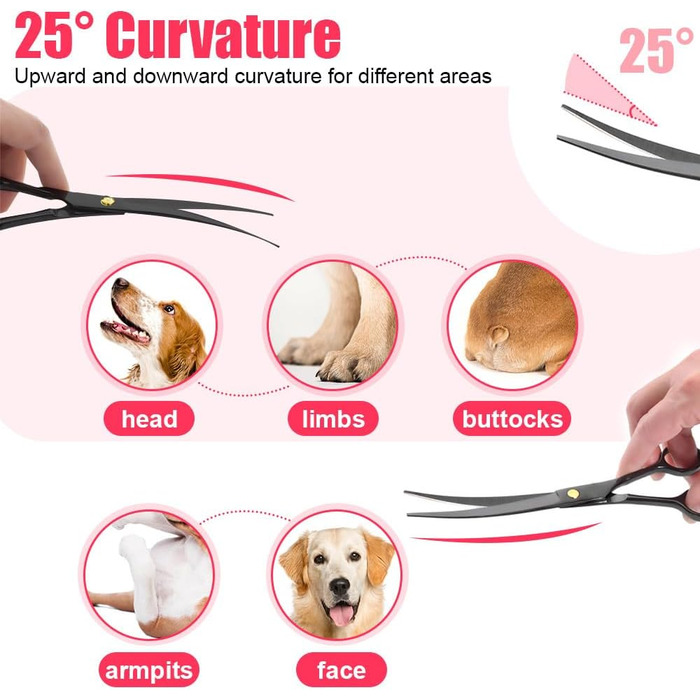 25° Curvature
Upward and downward curvature for different areas

25°

head

limbs

buttocks

armpits

face