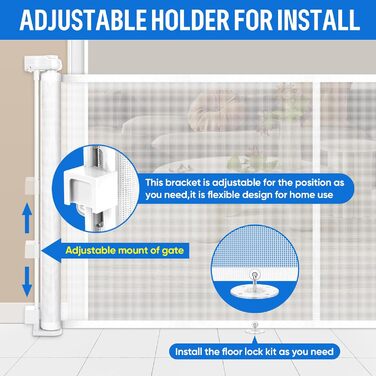 ADJUSTABLE HOLDER FOR INSTALL

This bracket is adjustable for the position as you need,it is flexible design for home use

Adjustable mount of gate

Install the floor lock kit as you need