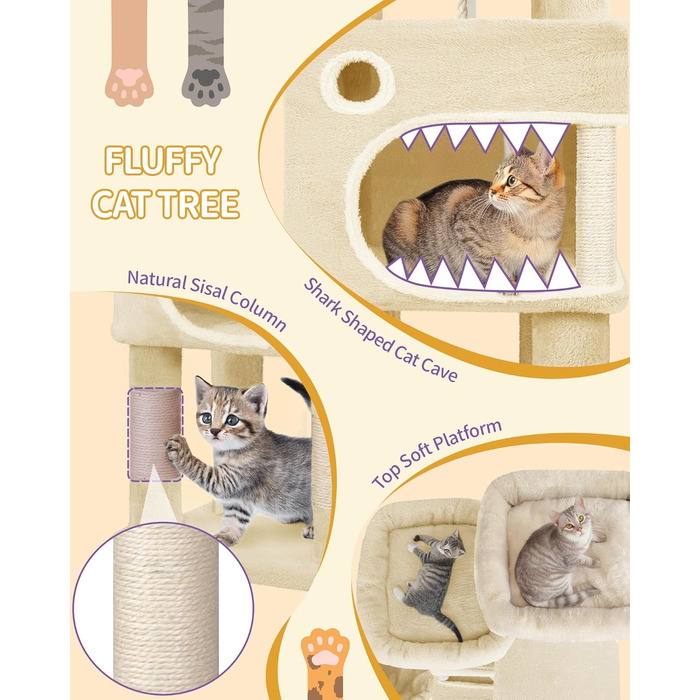 FLUFFY CAT TREE

Natural Sisal Column

Shark Shaped Cat Cave

Top Soft Platform