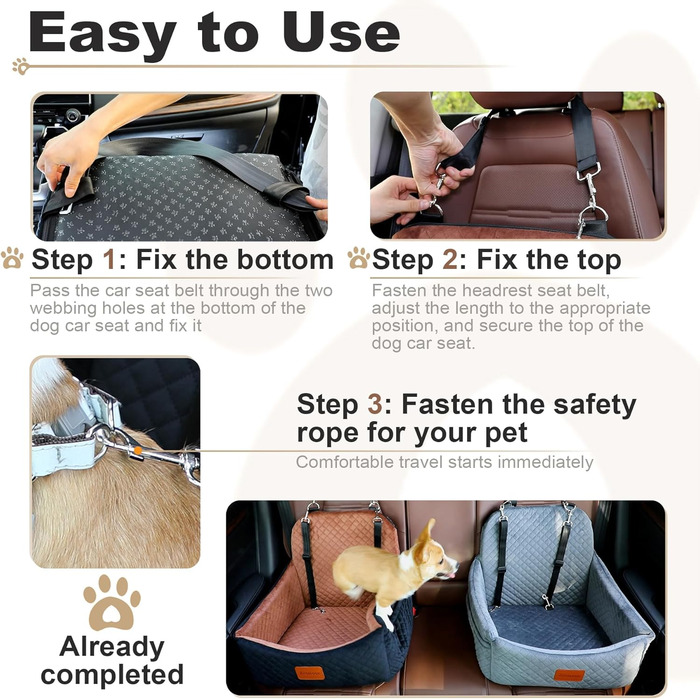 Easy to Use

Step 1: Fix the bottom

Pass the car seat belt through the two webbing holes at the bottom of the dog car seat and fix it

Step 2: Fix the top

Fasten the headrest seat belt, adjust the length to the appropriate position, and secure the top of the dog car seat.

Step 3: Fasten the safety rope for your pet

Comfortable travel starts immediately

Already completed