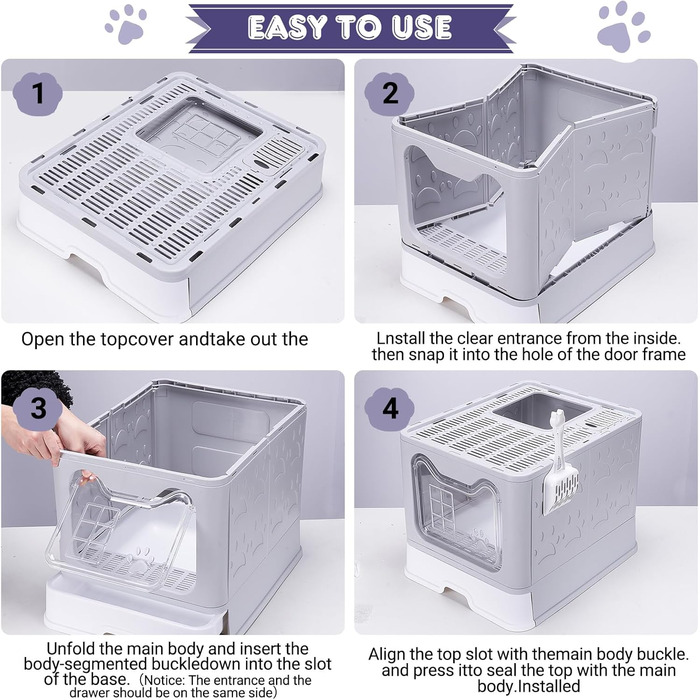 EASY TO USE

1

Open the topcover andtake out the

2

Lnstall the clear entrance from the inside. then snap it into the hole of the door frame

3

Unfold the main body and insert the body-segmented buckledown into the slot of the base. (Notice: The entrance and the drawer should be on the same side)

4

Align the top slot with themain body buckle. and press itto seal the top with the main body.Installed