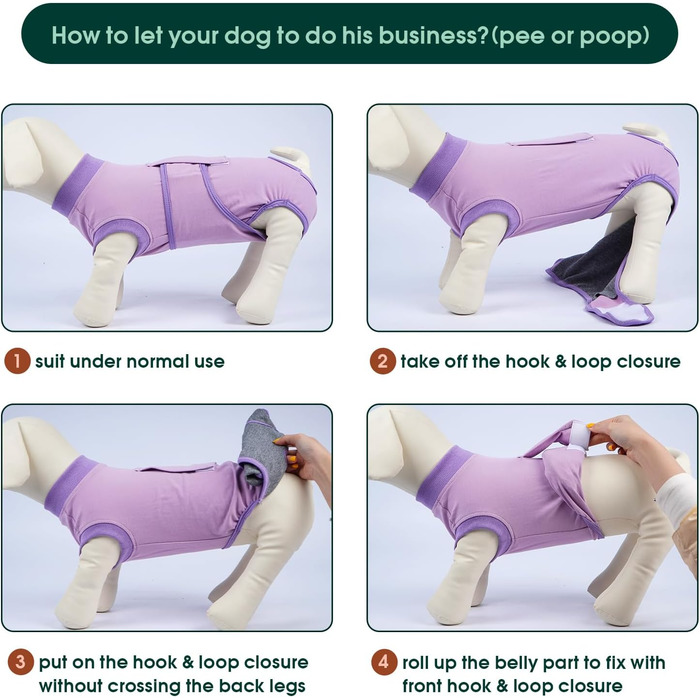 How to let your dog to do his business?(pee or poop)

1 suit under normal use

2 take off the hook & loop closure

3 put on the hook & loop closure without crossing the back legs

4 roll up the belly part to fix with front hook & loop closure