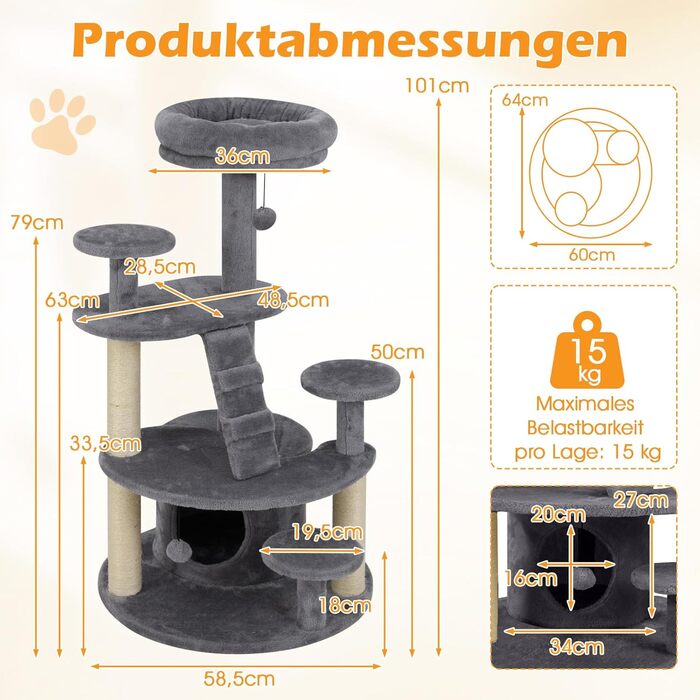 Produktabmessungen

101cm

36cm

79cm

28,5cm

63cm

48,5cm

50cm

33,5cm

19,5cm

18cm

58,5cm

64cm

60cm

15 kg

Maximales Belastbarkeit pro Lage: 15 kg

27cm

20cm

16cm

34cm