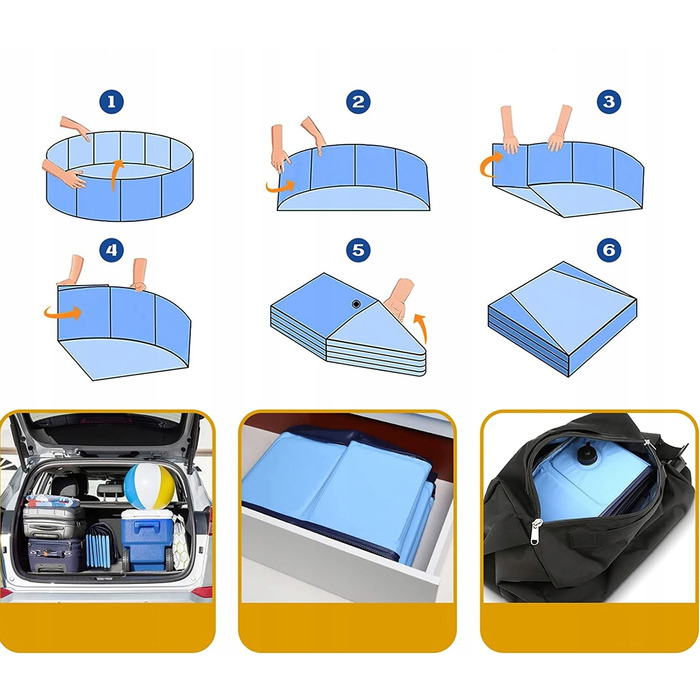 1
2
3
4
5
6