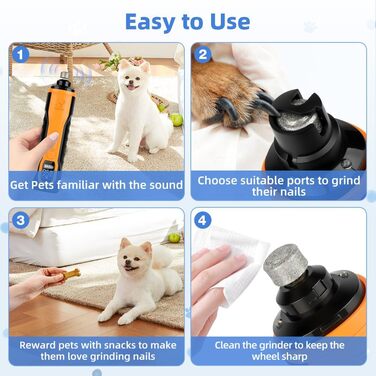 Easy to Use

1
Get Pets familiar with the sound

2
Choose suitable ports to grind their nails

3
Reward pets with snacks to make them love grinding nails

4
Clean the grinder to keep the wheel sharp