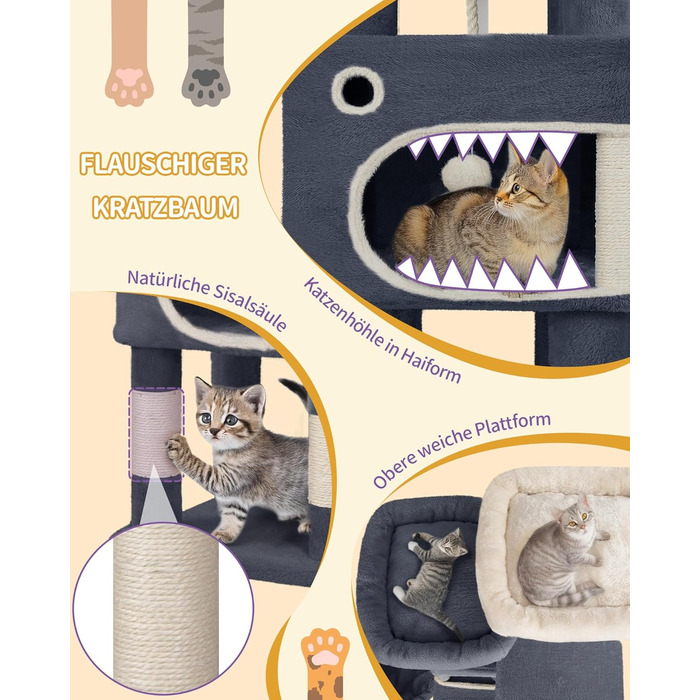 FLAUSCHIGER KRATZBAUM

Natürliche Sisalsäule

Katzenhöhle in Haiform

Obere weiche Plattform