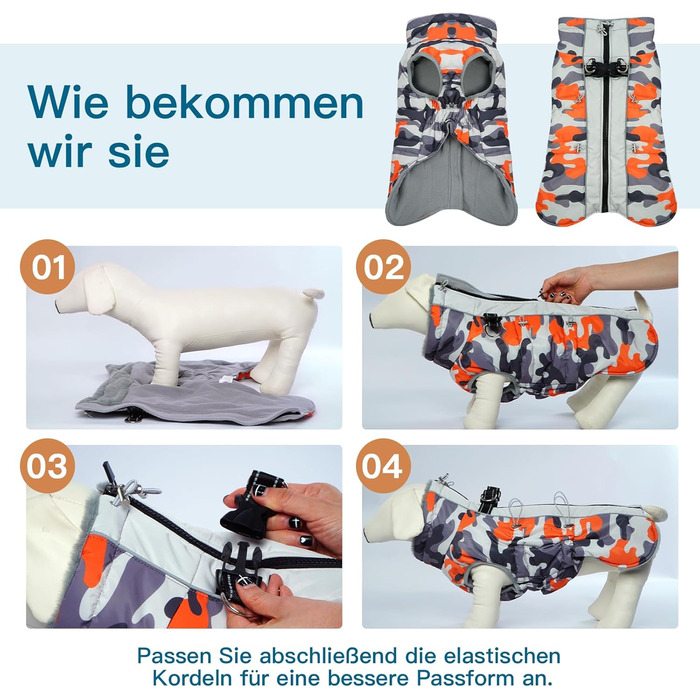 Wie bekommen wir sie

01

02

03

04

Passen Sie abschließend die elastischen Kordeln für eine bessere Passform an.