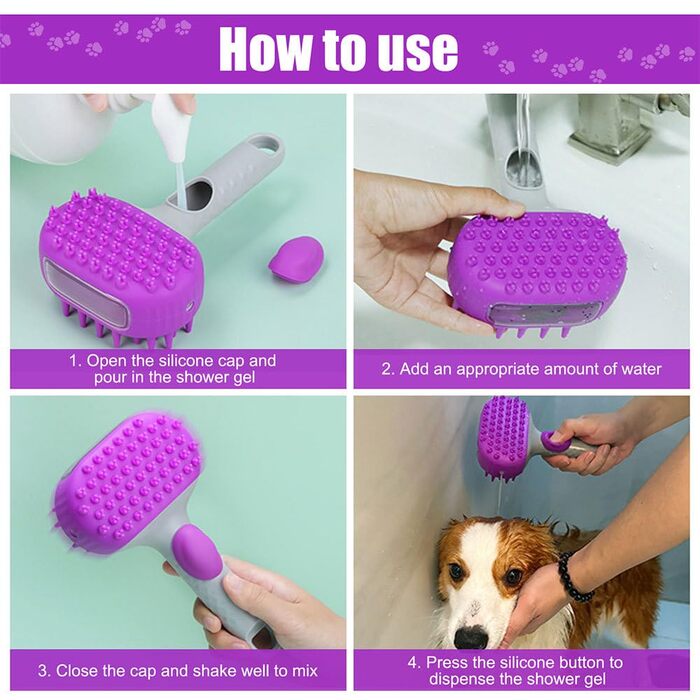 How to use

1. Open the silicone cap and pour in the shower gel

2. Add an appropriate amount of water

3. Close the cap and shake well to mix

4. Press the silicone button to dispense the shower gel