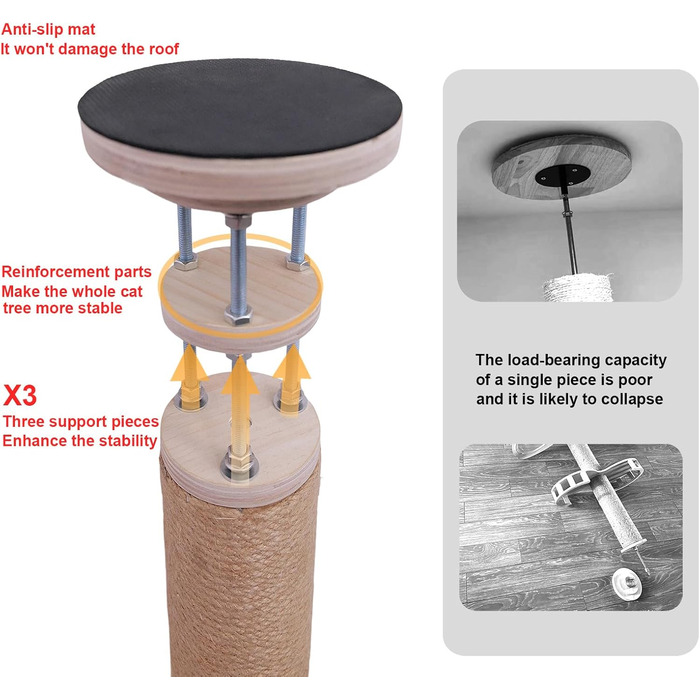 Anti-slip mat
It won't damage the roof

Reinforcement parts
Make the whole cat tree more stable

X3
Three support pieces
Enhance the stability

The load-bearing capacity of a single piece is poor and it is likely to collapse