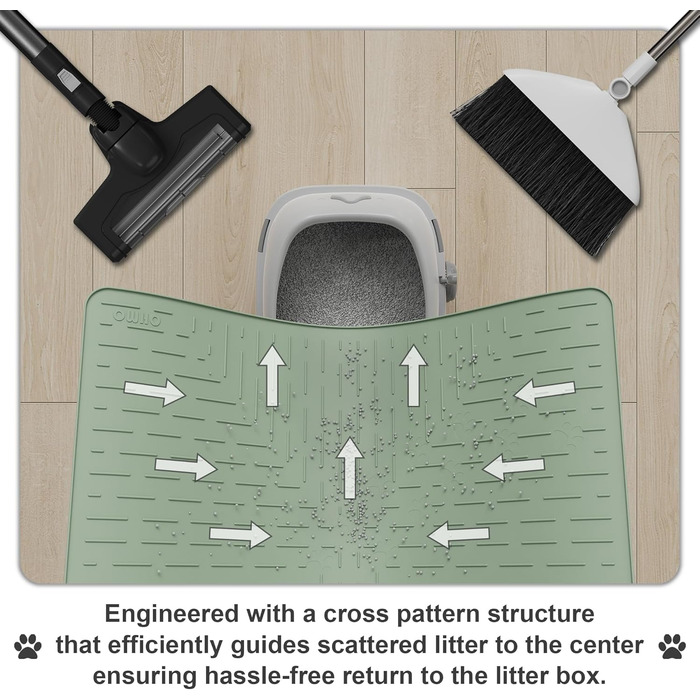 OMHO

Engineered with a cross pattern structure that efficiently guides scattered litter to the center ensuring hassle-free return to the litter box.