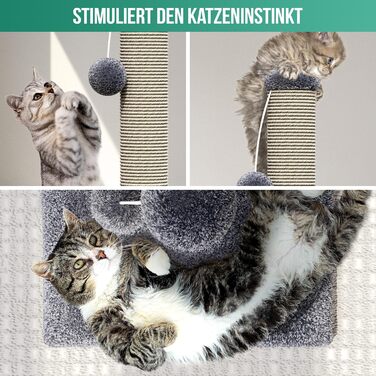 STIMULIERT DEN KATZENINSTINKT