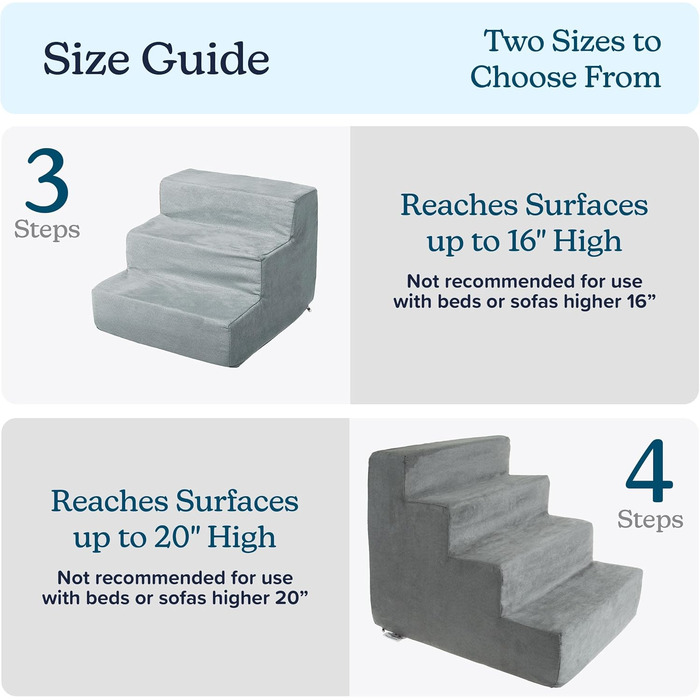 Size Guide

Two Sizes to Choose From

3
Steps

Reaches Surfaces up to 16" High

Not recommended for use with beds or sofas higher 16”

Reaches Surfaces up to 20" High

Not recommended for use with beds or sofas higher 20”

4
Steps