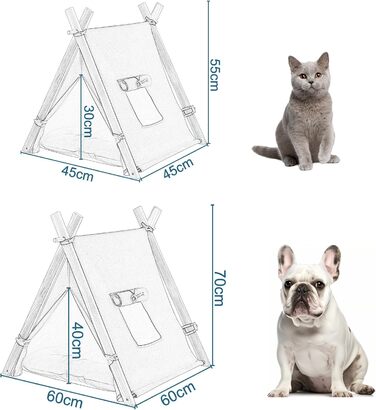 55cm
30cm
45cm
45cm

70cm
40cm
60cm
60cm