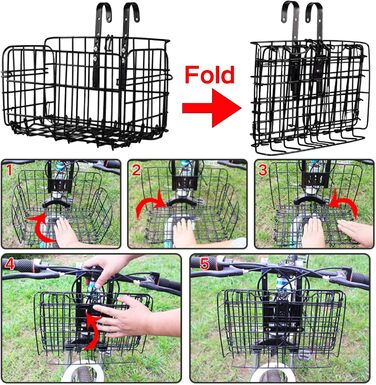 Fold

1

2

3

4

5