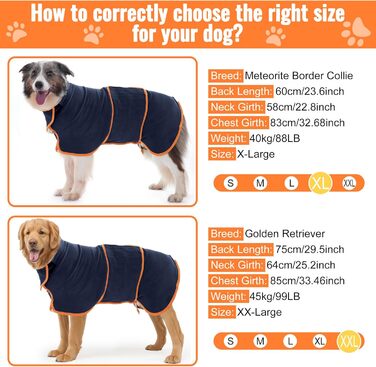 How to correctly choose the right size for your dog?

Breed: Meteorite Border Collie
Back Length: 60cm/23.6inch
Neck Girth: 58cm/22.8inch
Chest Girth: 83cm/32.68inch
Weight: 40kg/88LB
Size: X-Large

S M L XL XXL

Breed: Golden Retriever
Back Length: 75cm/29.5inch
Neck Girth: 64cm/25.2inch
Chest Girth: 85cm/33.46inch
Weight: 45kg/99LB
Size: XX-Large

S M L XL XXL