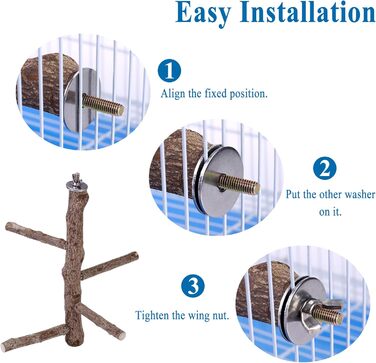 Easy Installation

1
Align the fixed position.

2
Put the other washer on it.

3
Tighten the wing nut.