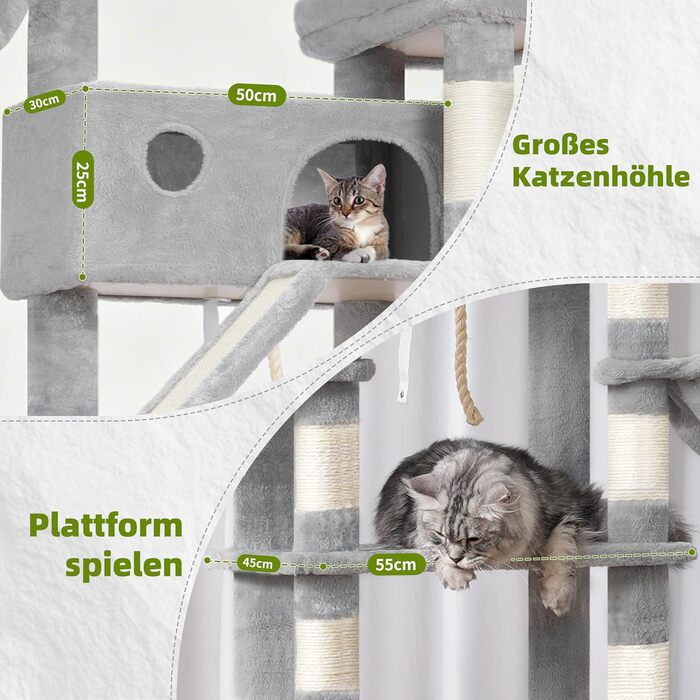 30cm
50cm
25cm
Großes Katzenhöhle

Plattform spielen
45cm
55cm