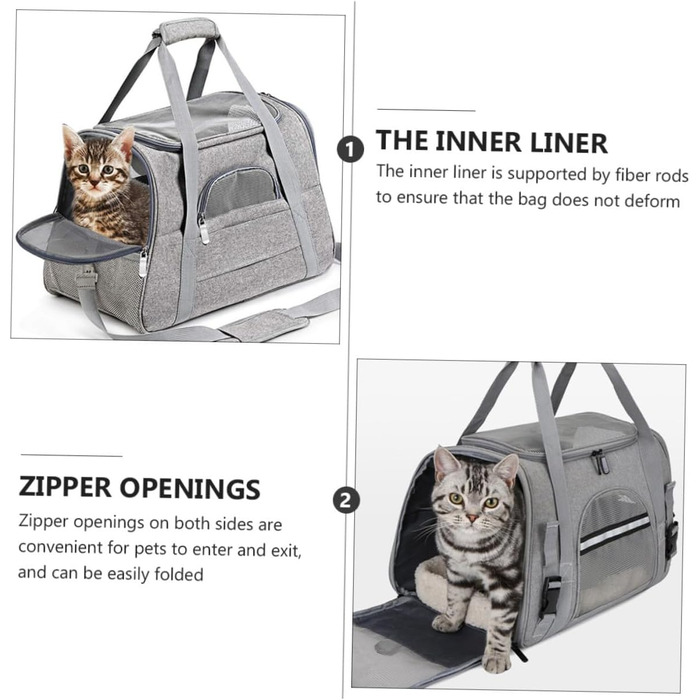 1

THE INNER LINER

The inner liner is supported by fiber rods to ensure that the bag does not deform

ZIPPER OPENINGS

Zipper openings on both sides are convenient for pets to enter and exit, and can be easily folded

2