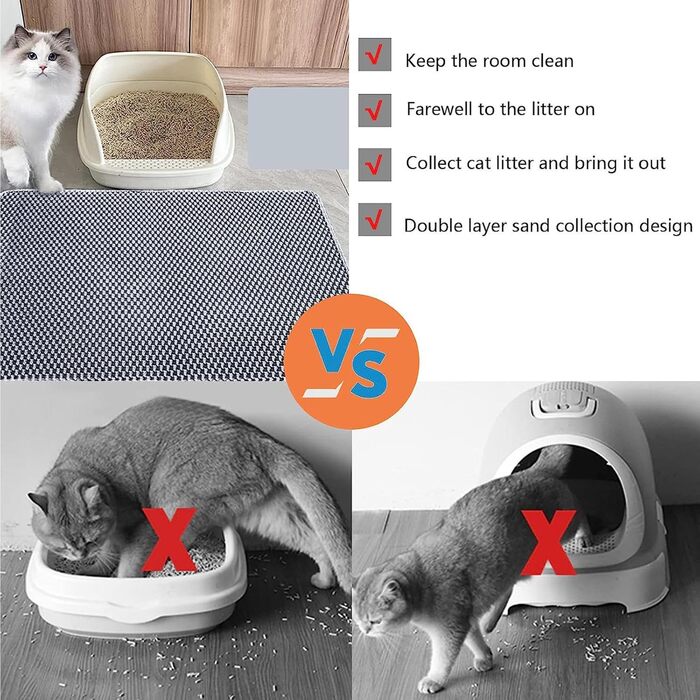 √ Keep the room clean

√ Farewell to the litter on

√ Collect cat litter and bring it out

√ Double layer sand collection design

VS

X

X