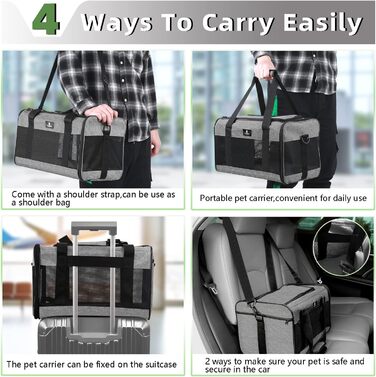 4 Ways To Carry Easily

Come with a shoulder strap,can be use as a shoulder bag

Portable pet carrier,convenient for daily use

The pet carrier can be fixed on the suitcase

2 ways to make sure your pet is safe and secure in the car