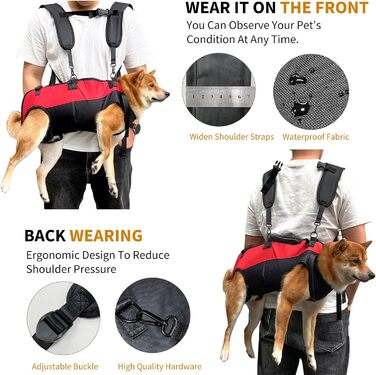 WEAR IT ON THE FRONT

You Can Observe Your Pet's Condition At Any Time.

1 2 3 4 5 6 7

Widen Shoulder Straps

Waterproof Fabric

BACK WEARING

Ergonomic Design To Reduce Shoulder Pressure

Adjustable Buckle

High Quality Hardware