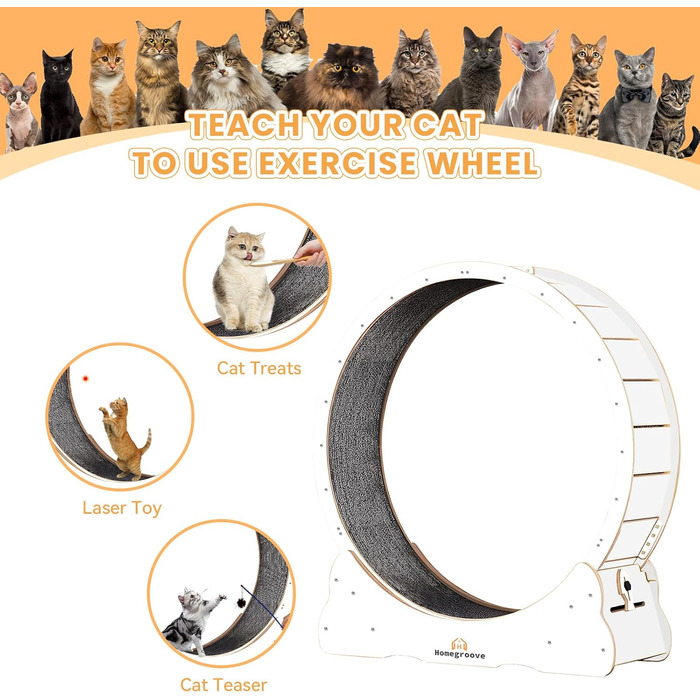 TEACH YOUR CAT TO USE EXERCISE WHEEL

Cat Treats

Laser Toy

Cat Teaser

Homegroove