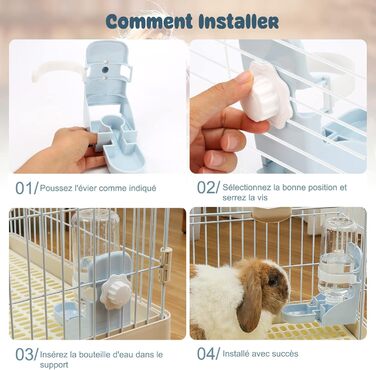 Comment Installer

01/ Poussez l'évier comme indiqué

02/ Sélectionnez la bonne position et serrez la vis

03/ Insérez la bouteille d'eau dans le support

04/ Installé avec succès