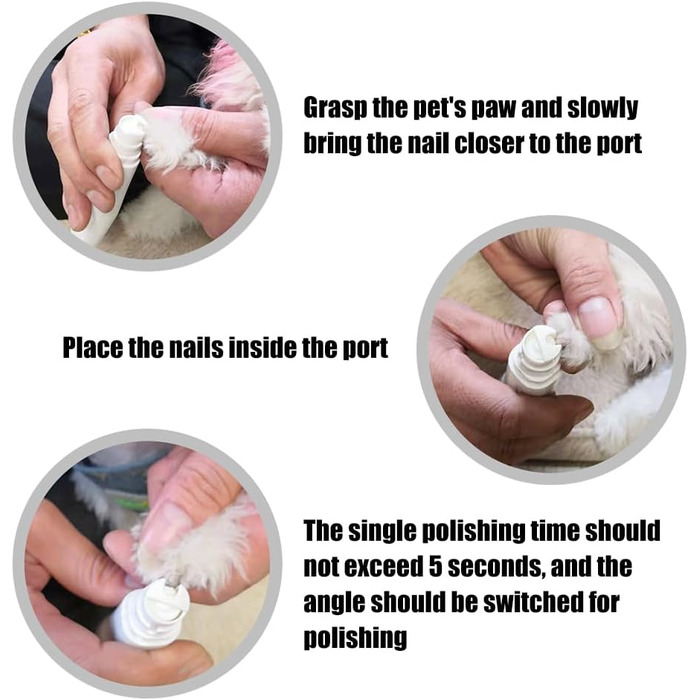 Grasp the pet's paw and slowly bring the nail closer to the port

Place the nails inside the port

The single polishing time should not exceed 5 seconds, and the angle should be switched for polishing