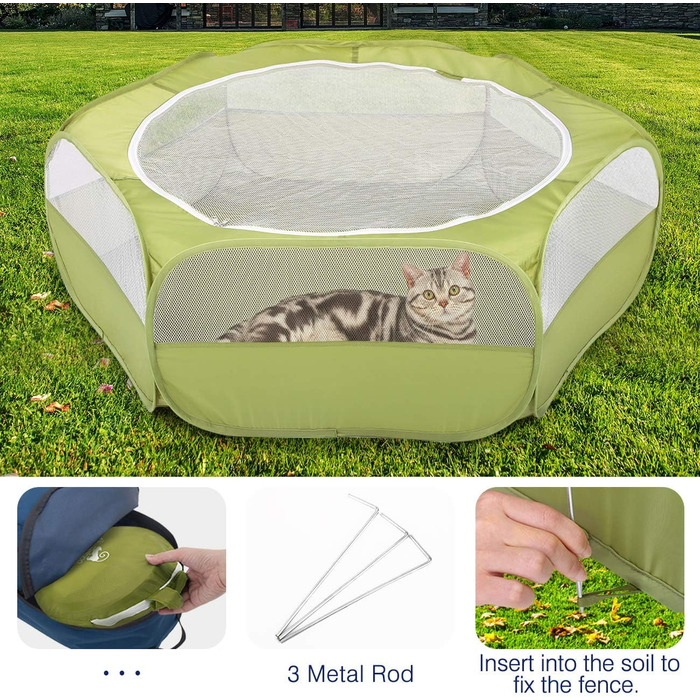 ...

3 Metal Rod

Insert into the soil to fix the fence.