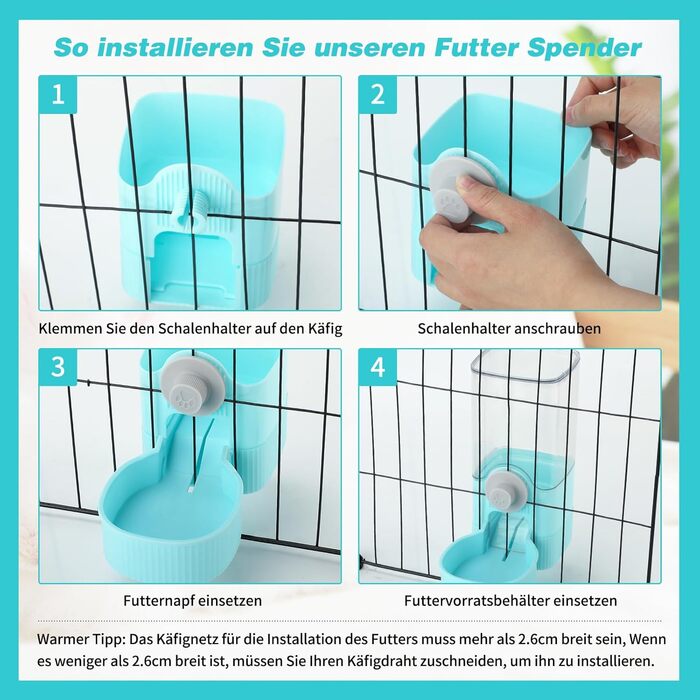 So installieren Sie unseren Futter Spender

1

Klemmen Sie den Schalenhalter auf den Käfig

2

Schalenhalter anschrauben

3

Futternapf einsetzen

4

Futtervorratsbehälter einsetzen

Warmer Tipp: Das Käfignetz für die Installation des Futters muss mehr als 2.6cm breit sein, Wenn es weniger als 2.6cm breit ist, müssen Sie Ihren Käfigdraht zuschneiden, um ihn zu installieren.