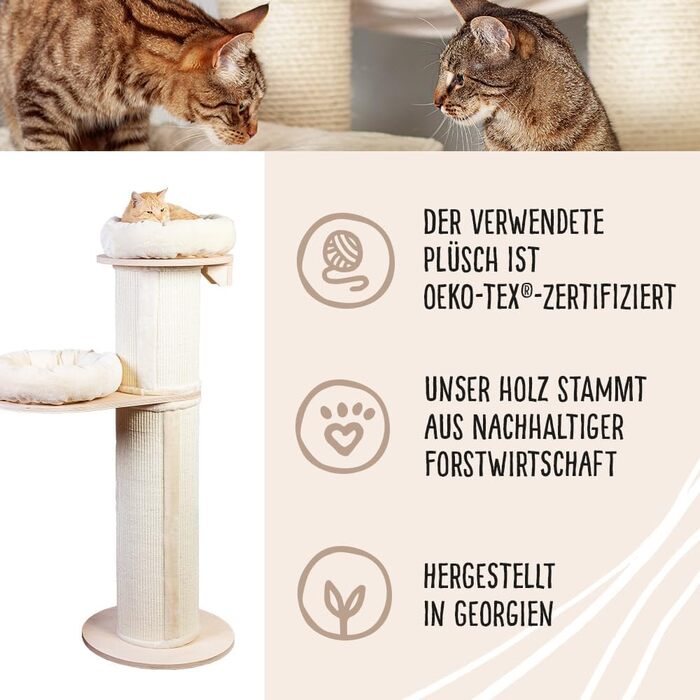 DER VERWENDETE PLÜSCH IST OEKO-TEX®-ZERTIFIZIERT

UNSER HOLZ STAMMT AUS NACHHALTIGER FORSTWIRTSCHAFT

HERGESTELLT IN GEORGIEN