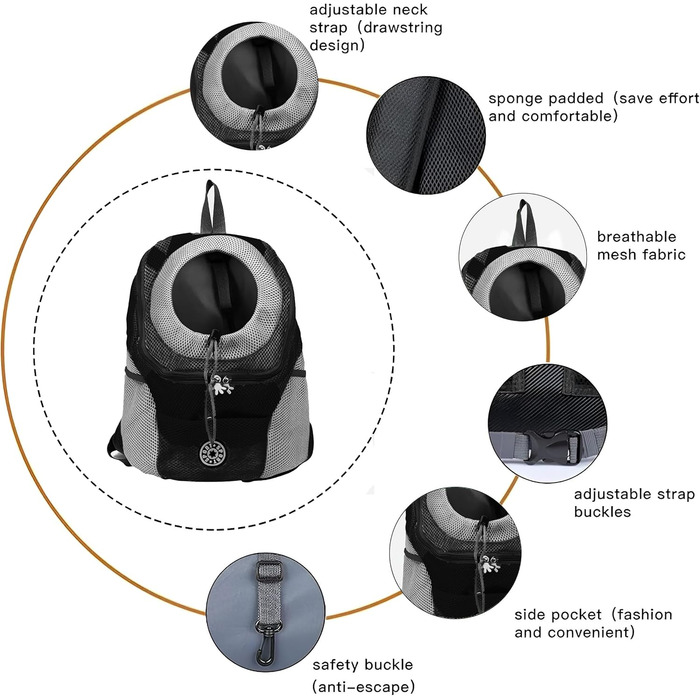 adjustable neck strap (drawstring design)

sponge padded (save effort and comfortable)

breathable mesh fabric

adjustable strap buckles

side pocket (fashion and convenient)

safety buckle (anti-escape)