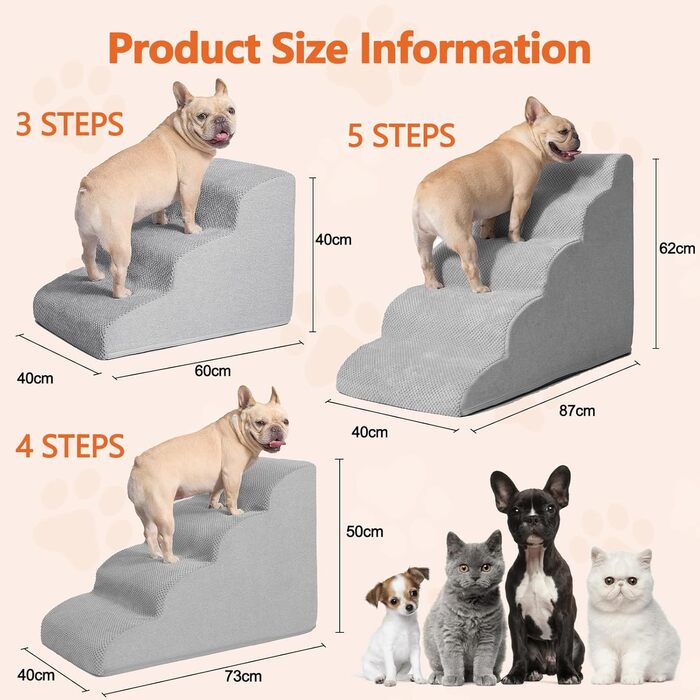 Product Size Information

3 STEPS

40cm

40cm

60cm

5 STEPS

62cm

40cm

87cm

4 STEPS

50cm

40cm

73cm