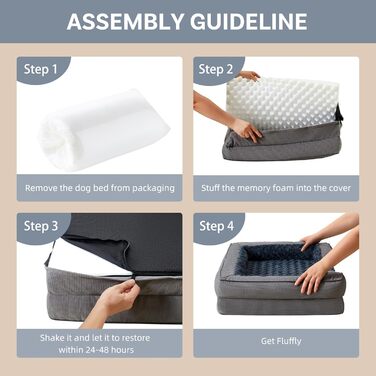 ASSEMBLY GUIDELINE

Step 1

Remove the dog bed from packaging

Step 2

Stuff the memory foam into the cover

Step 3

Shake it and let it to restore within 24-48 hours

Step 4

Get Fluffly