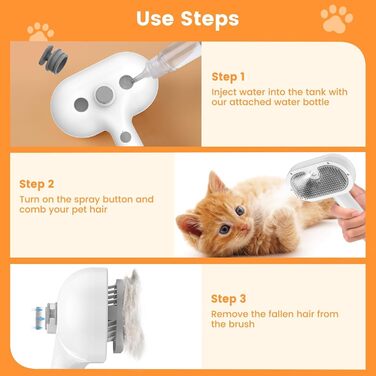 Use Steps

Step 1
Inject water into the tank with our attached water bottle

Step 2
Turn on the spray button and comb your pet hair

Step 3
Remove the fallen hair from the brush