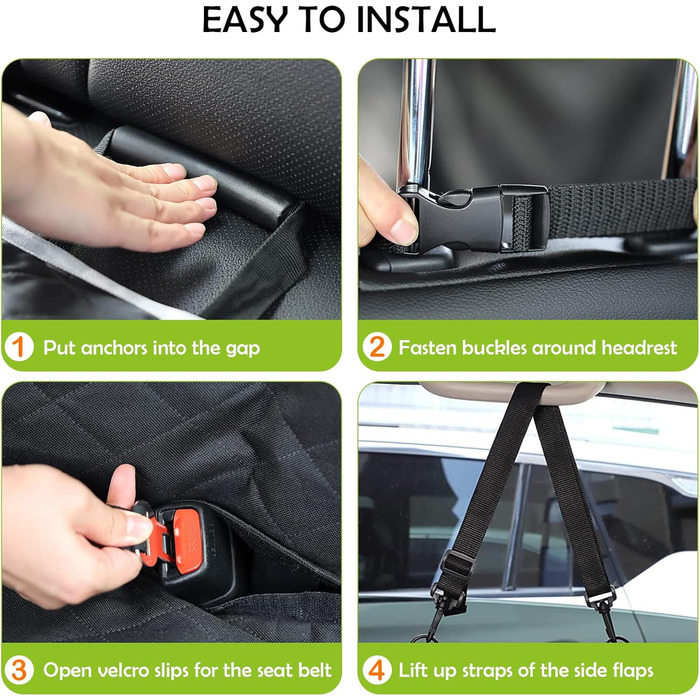 EASY TO INSTALL

1 Put anchors into the gap

2 Fasten buckles around headrest

3 Open velcro slips for the seat belt

4 Lift up straps of the side flaps