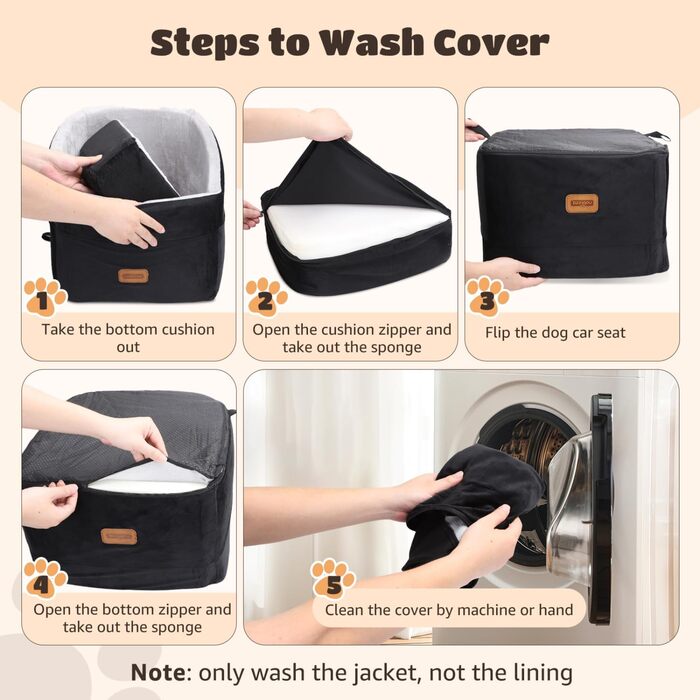 Steps to Wash Cover

1
Take the bottom cushion out

2
Open the cushion zipper and take out the sponge

3
Flip the dog car seat

4
Open the bottom zipper and take out the sponge

5
Clean the cover by machine or hand

Note: only wash the jacket, not the lining