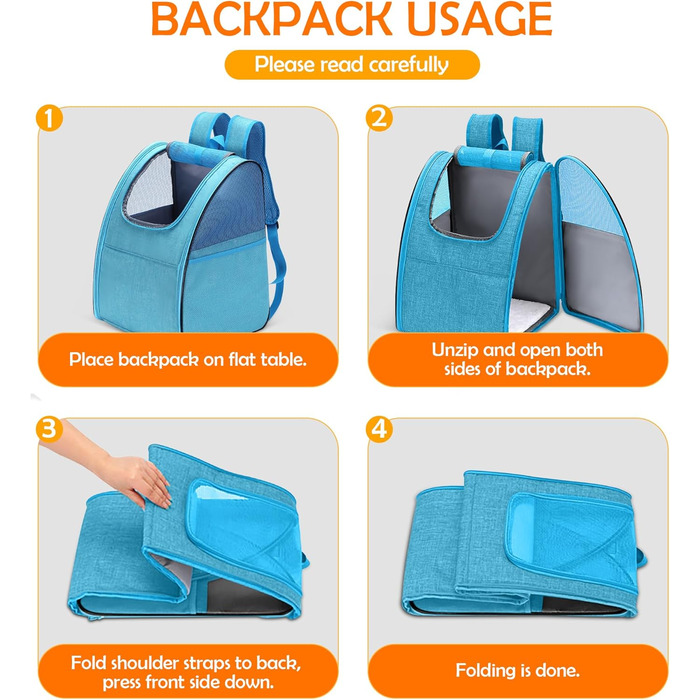 BACKPACK USAGE

Please read carefully

1

Place backpack on flat table.

2

Unzip and open both sides of backpack.

3

Fold shoulder straps to back, press front side down.

4

Folding is done.