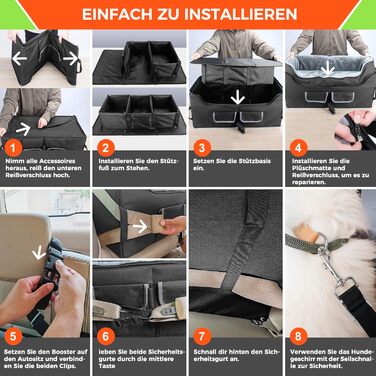 EINFACH ZU INSTALLIEREN

1
Nimm alle Accessoires heraus, reiß den unteren Reißverschluss hoch.

2
Installieren Sie den Stützfuß zum Stehen.

3
Setzen Sie die Stützbasis ein.

4
Installieren Sie die Plüschmatte und Reißverschluss, um es zu reparieren.

5
Setzen Sie den Booster auf den Autositz und verbinden Sie die beiden Clips.

6
leben Sie beide Sicherheitsgurte durch die mittlere Taste

7
Schnall dir hinten den Sicherheitsgurt an.

8
Verwenden Sie das Hundegeschirr mit der Seilschnalle zur Sicherheit.