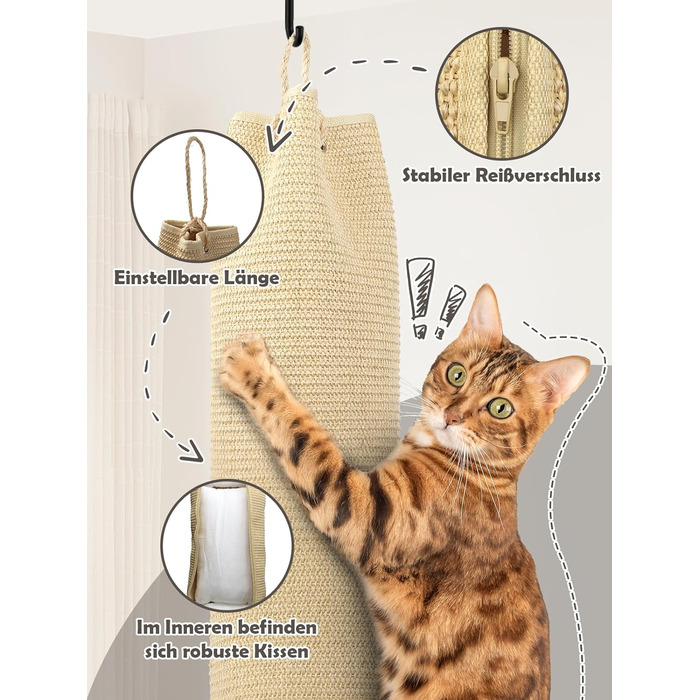 Stabiler Reißverschluss

Einstellbare Länge

Im Inneren befinden sich robuste Kissen