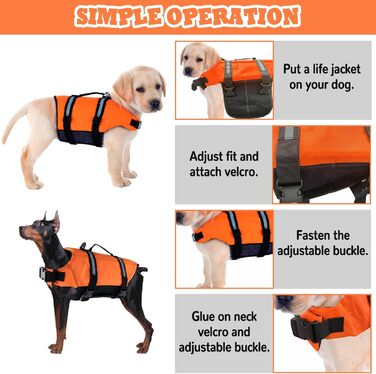 SIMPLE OPERATION

Put a life jacket on your dog.

Adjust fit and attach velcro.

Fasten the adjustable buckle.

Glue on neck velcro and adjustable buckle.