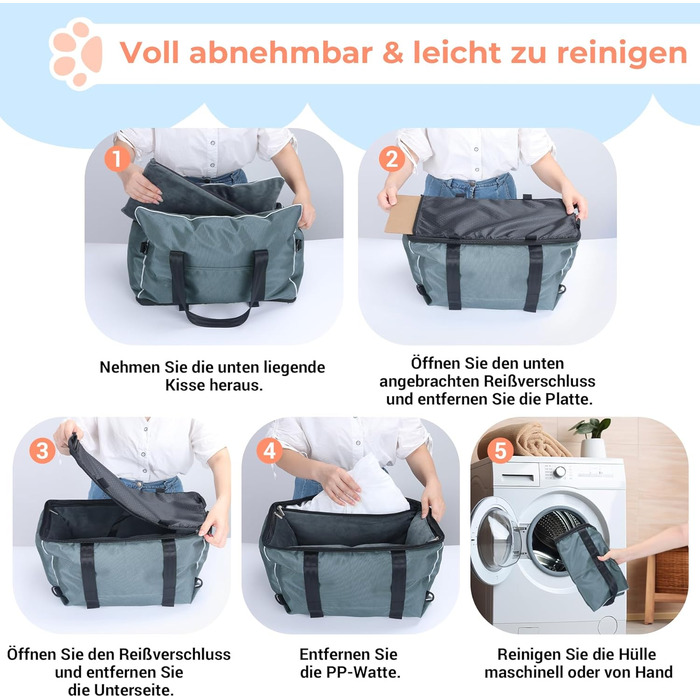 Voll abnehmbar & leicht zu reinigen

1

Nehmen Sie die unten liegende Kisse heraus.

2

Öffnen Sie den unten angebrachten Reißverschluss und entfernen Sie die Platte.

3

Öffnen Sie den Reißverschluss und entfernen Sie die Unterseite.

4

Entfernen Sie die PP-Watte.

5

Reinigen Sie die Hülle maschinell oder von Hand