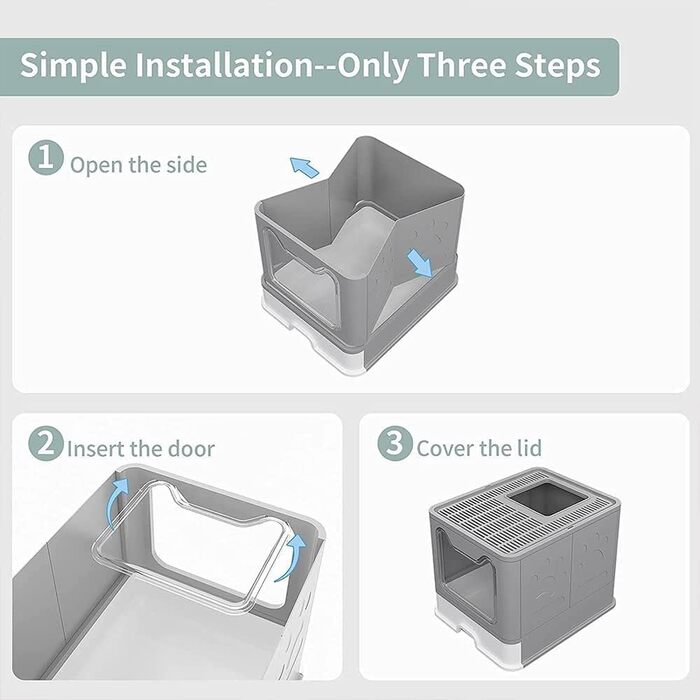 Simple Installation--Only Three Steps

1 Open the side

2 Insert the door

3 Cover the lid