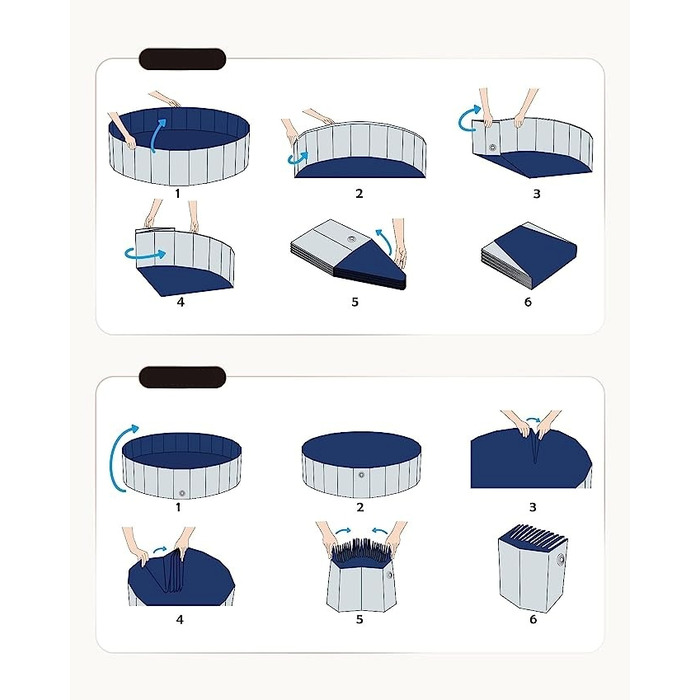 1
2
3
4
5
6

1
2
3
4
5
6