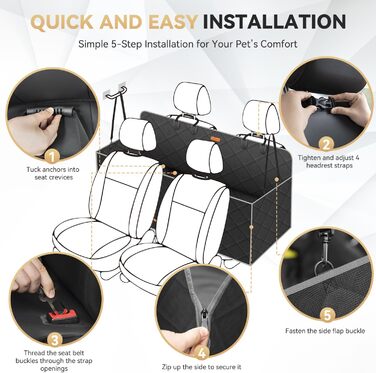 QUICK AND EASY INSTALLATION

Simple 5-Step Installation for Your Pet's Comfort

1
Tuck anchors into seat crevices

2
Tighten and adjust 4 headrest straps

3
Thread the seat belt buckles through the strap openings

4
Zip up the side to secure it

5
Fasten the side flap buckle