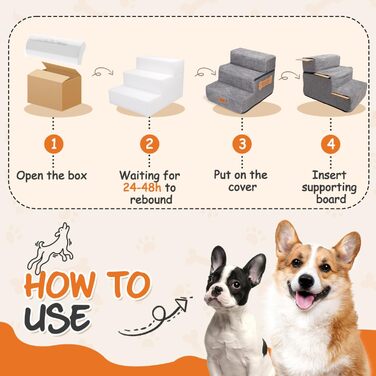 1

Open the box

2

Waiting for 24-48h to rebound

3

Put on the cover

4

Insert supporting board

HOW TO USE