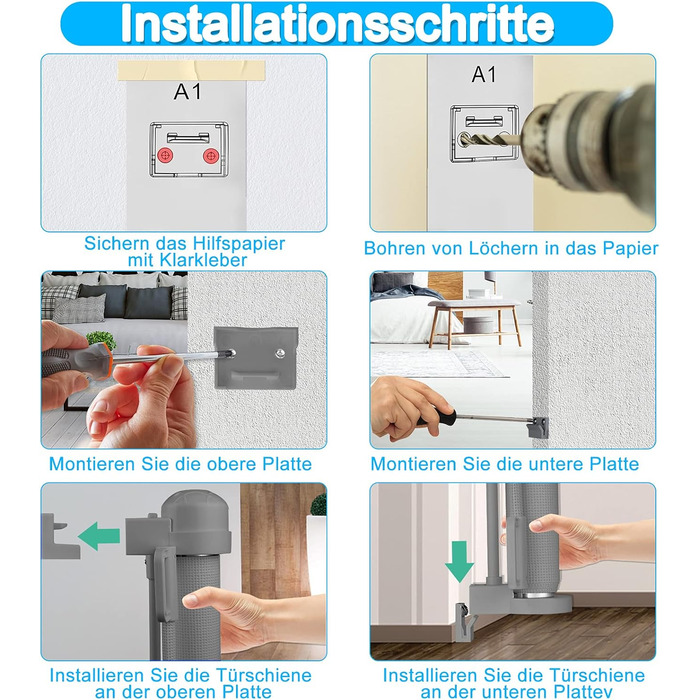 Installationsschritte

A1

Sichern das Hilfspapier mit Klarkleber

A1

Bohren von Löchern in das Papier

Montieren Sie die obere Platte

Montieren Sie die untere Platte

Installieren Sie die Türschiene an der oberen Platte

Installieren Sie die Türschiene an der unteren Plattev